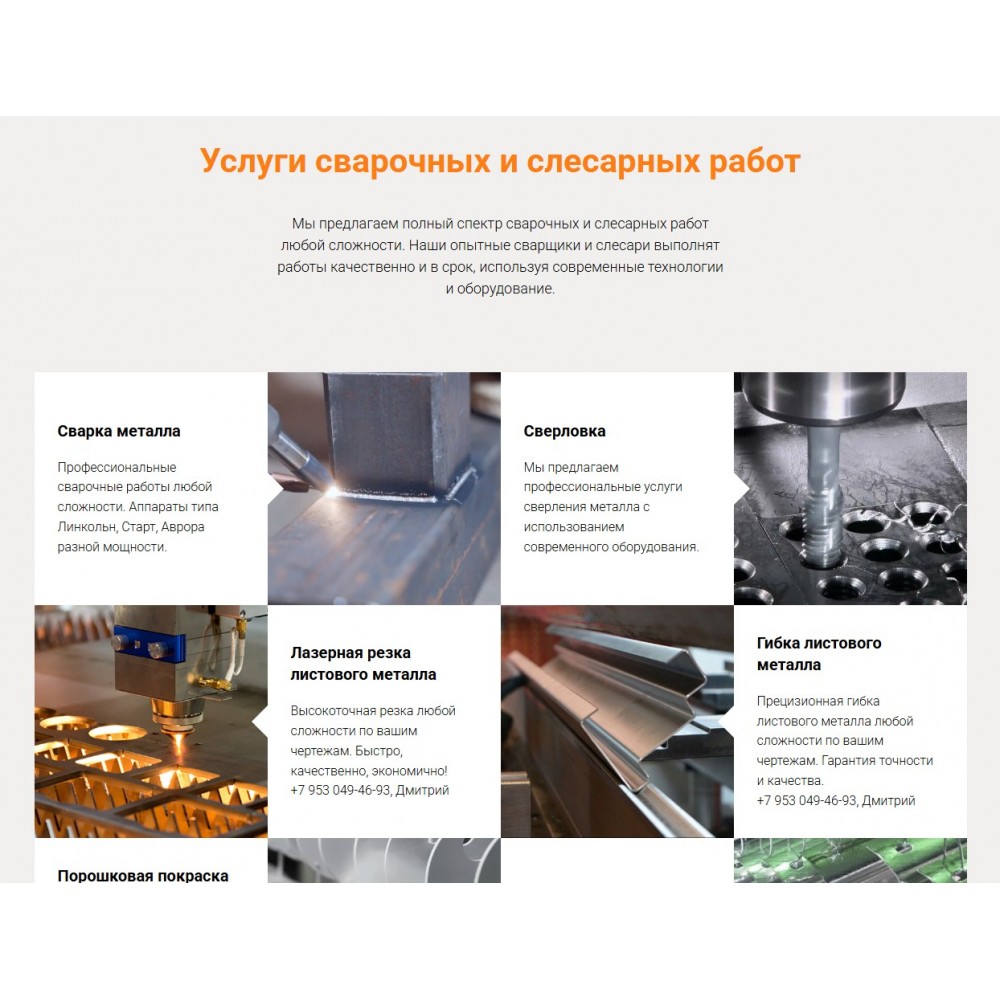 Услуги сварочных и слесарных работ

Мы предлагаем полный спектр сварочных и слесарных работ любой сложности. Наши опытные сварщики и слесари выполнят работы качественно и в срок, используя современные технологии и оборудование.

Сварка металла

Профессиональные сварочные работы любой сложности. Аппараты типа Линкольн, Старт, Аврора разной мощности.

Сверловка

Мы предлагаем профессиональные услуги сверления металла с использованием современного оборудования.

Лазерная резка листового металла

Высокоточная резка любой сложности по вашим чертежам. Быстро, качественно, экономично!
+7 953 049-46-93, Дмитрий

Гибка листового металла

Прецизионная гибка листового металла любой сложности по вашим чертежам. Гарантия точности и качества.
+7 953 049-46-93, Дмитрий

Порошковая покраска